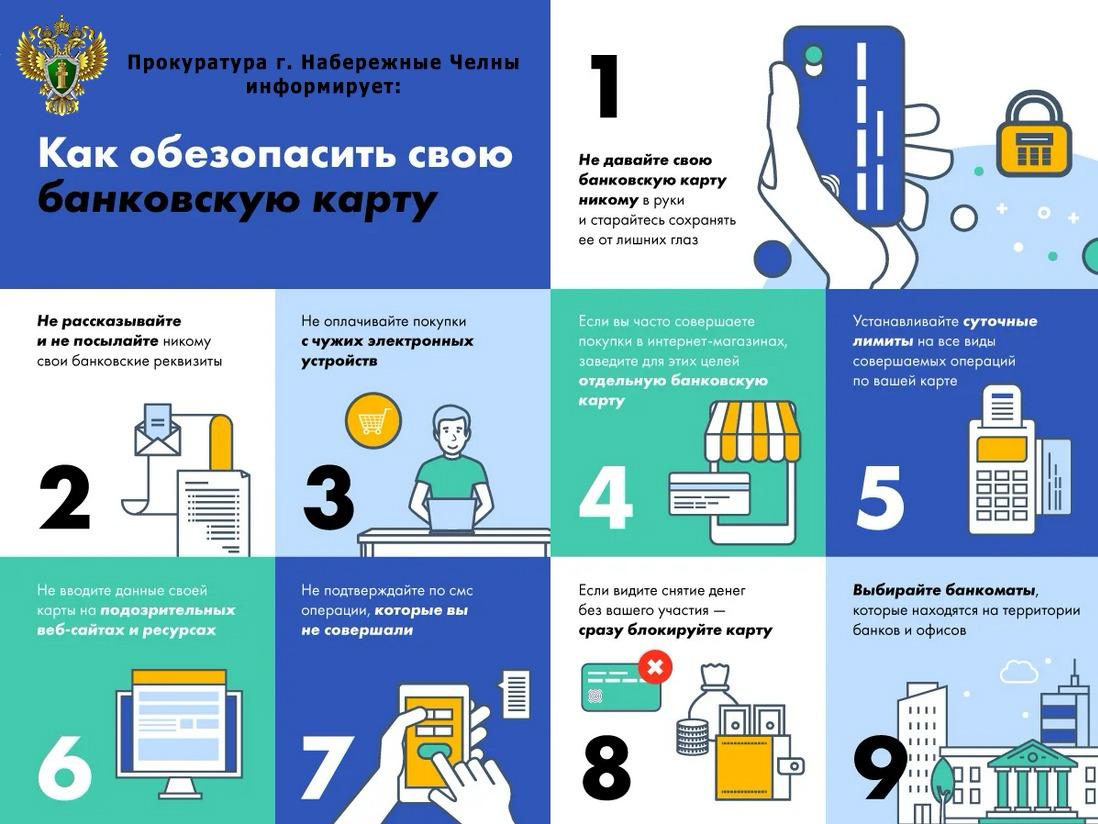 Прокуратура г. Набережные Челны информирует:

Как обезопасить свою банковскую карту

1

Не давайте свою банковскую карту никому в руки и старайтесь сохранять ее от лишних глаз

Не рассказывайте и не посылайте никому свои банковские реквизиты

2

Не оплачивайте покупки с чужих электронных устройств

3

Если вы часто совершаете покупки в интернет-магазинах, заведите для этих целей отдельную банковскую карту

4

Устанавливайте суточные лимиты на все виды совершаемых операций по вашей карте

5

Не вводите данные своей карты на подозрительных веб-сайтах и ресурсах

6

Не подтверждайте по смс операции, которые вы не совершали

7

Если видите снятие денег без вашего участия — сразу блокируйте карту

8

Выбирайте банкоматы, которые находятся на территории банков и офисов

9